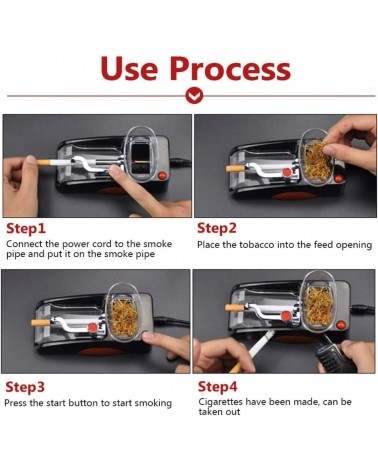 Use Process

Step1
Connect the power cord to the smoke pipe and put it on the smoke pipe

Step2
Place the tobacco into the feed opening

Step3
Press the start button to start smoking

Step4
Cigarettes have been made, can be taken out