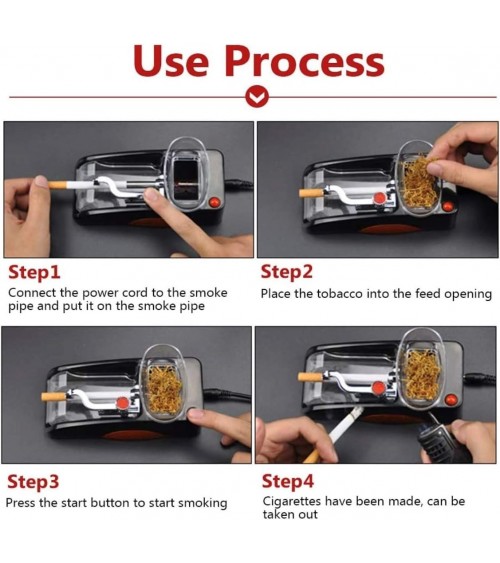 Use Process

Step1
Connect the power cord to the smoke pipe and put it on the smoke pipe

Step2
Place the tobacco into the feed opening

Step3
Press the start button to start smoking

Step4
Cigarettes have been made, can be taken out