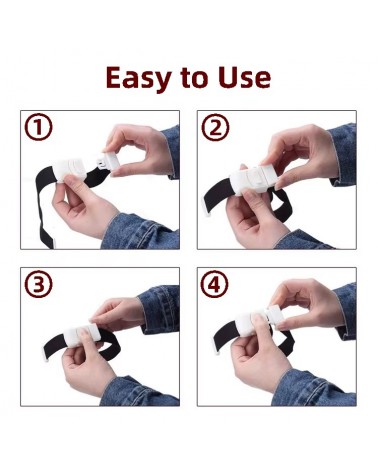 Easy to Use

①

②

③

④