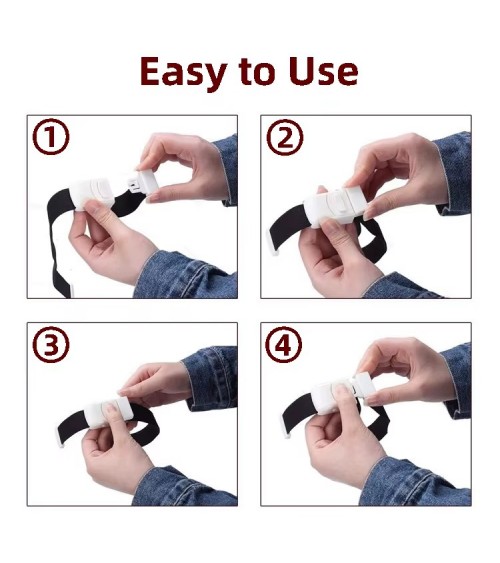 Easy to Use

①

②

③

④