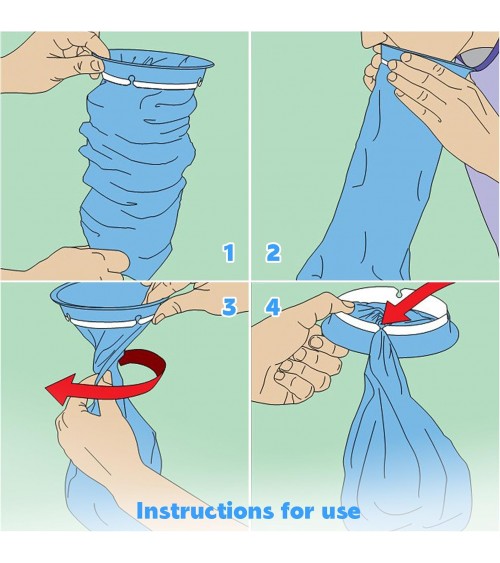 1
2
3
4
Instructions for use