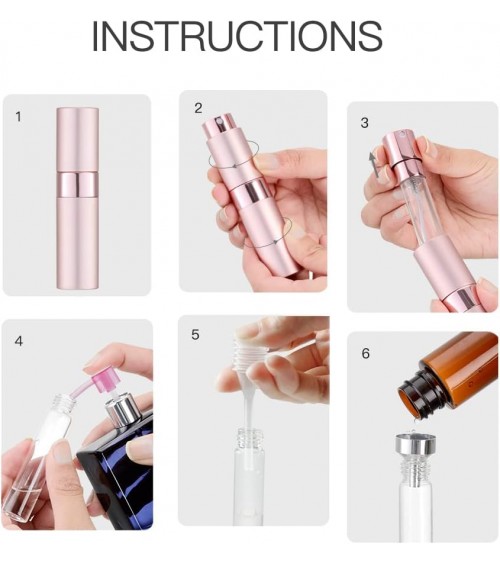 INSTRUCTIONS

1

2

3

4

5

6