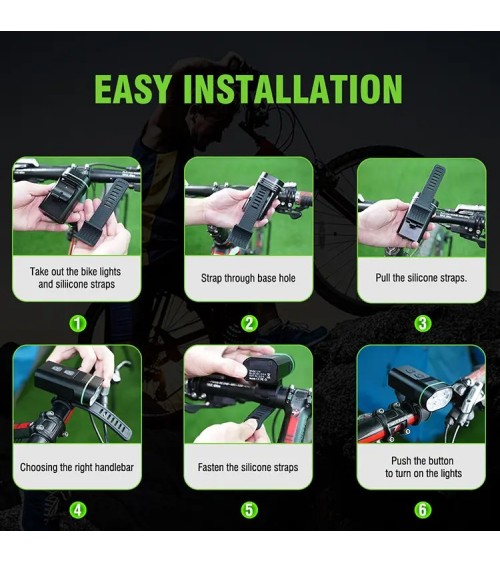 EASY INSTALLATION

Take out the bike lights and siliicone straps

1

Strap through base hole

2

Pull the silicone straps.

3

Choosing the right handlebar

4

Fasten the silicone straps

5

Push the button to turn on the lights

6